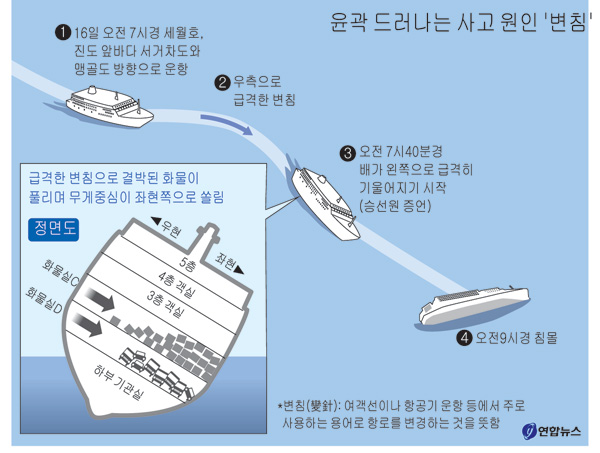 윤곽 드러나는 사고 원인 '변침'

❶ 16일 오전 7시경 세월호, 진도 앞바다 서거차도와 맹골도 방향으로 운항

❷ 우측으로 급격한 변침

❸ 오전 7시40분경 배가 왼쪽으로 급격히 기울어지기 시작 (승선원 증언)

❹ 오전9시경 침몰

급격한 변침으로 결박된 화물이 풀리며 무게중심이 좌현쪽으로 쏠림

정면도

◀우현

좌현▶

5층

4층 객실

3층 객실

화물실C

화물실D

하부 기관실

*변침(變針): 여객선이나 항공기 운항 등에서 주로 사용하는 용어로 항로를 변경하는 것을 뜻함

연합뉴스