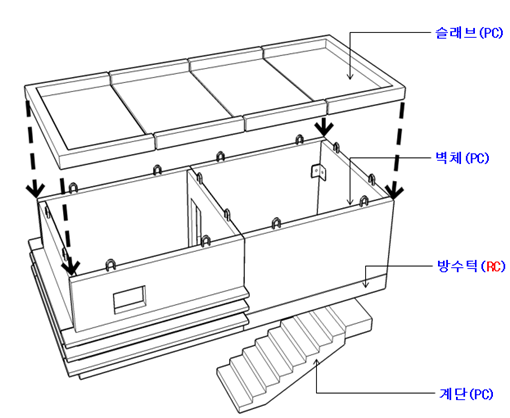 슬래브(PC)

벽체(PC)

방수턱(RC)

계단(PC)